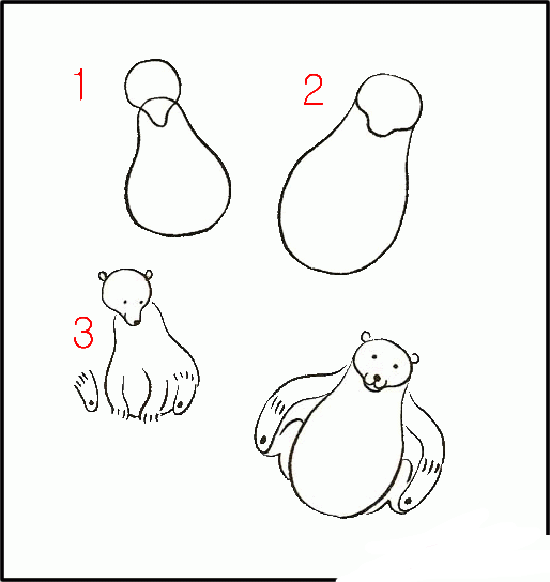 1

2

3